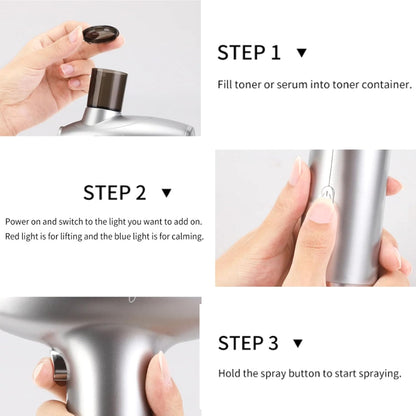 STEP 1 ▼

Fill toner or serum into toner container.

STEP 2 ▼

Power on and switch to the light you want to add on. Red light is for lifting and the blue light is for calming.

STEP 3 ▼

Hold the spray button to start spraying.